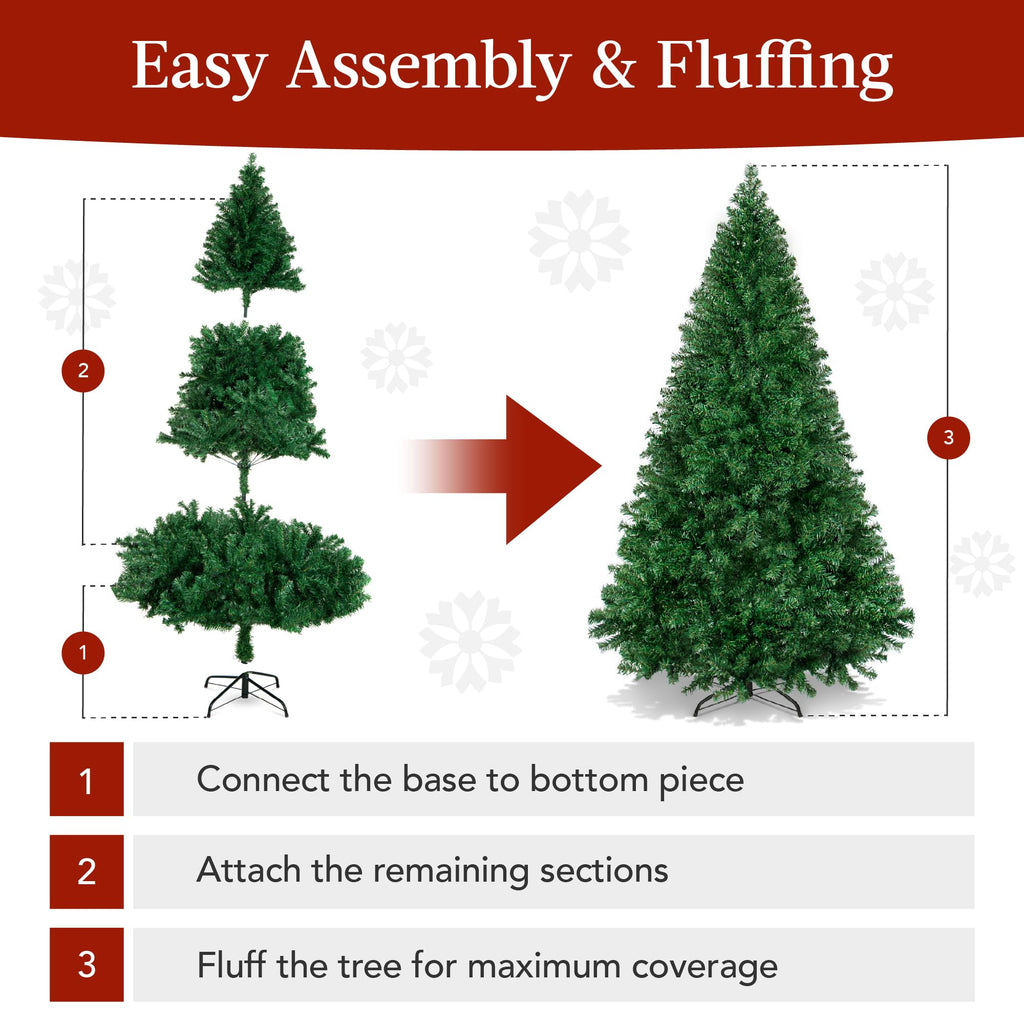 Easy Assembly & Fluffing

2

1

3

1 Connect the base to bottom piece

2 Attach the remaining sections

3 Fluff the tree for maximum coverage