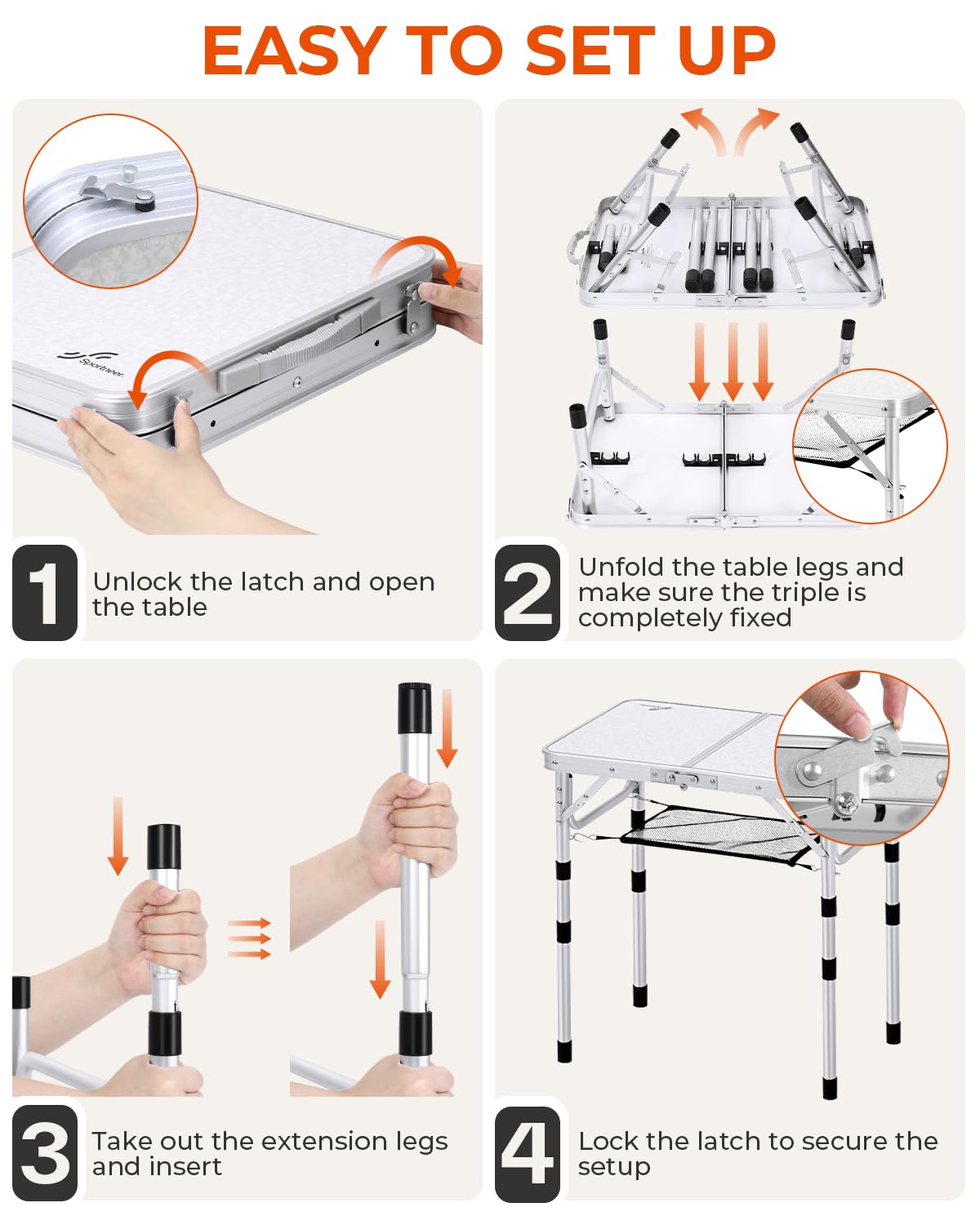 EASY TO SET UP

Sportneer

1 Unlock the latch and open the table

2 Unfold the table legs and make sure the triple is completely fixed

3 Take out the extension legs and insert

4 Lock the latch to secure the setup