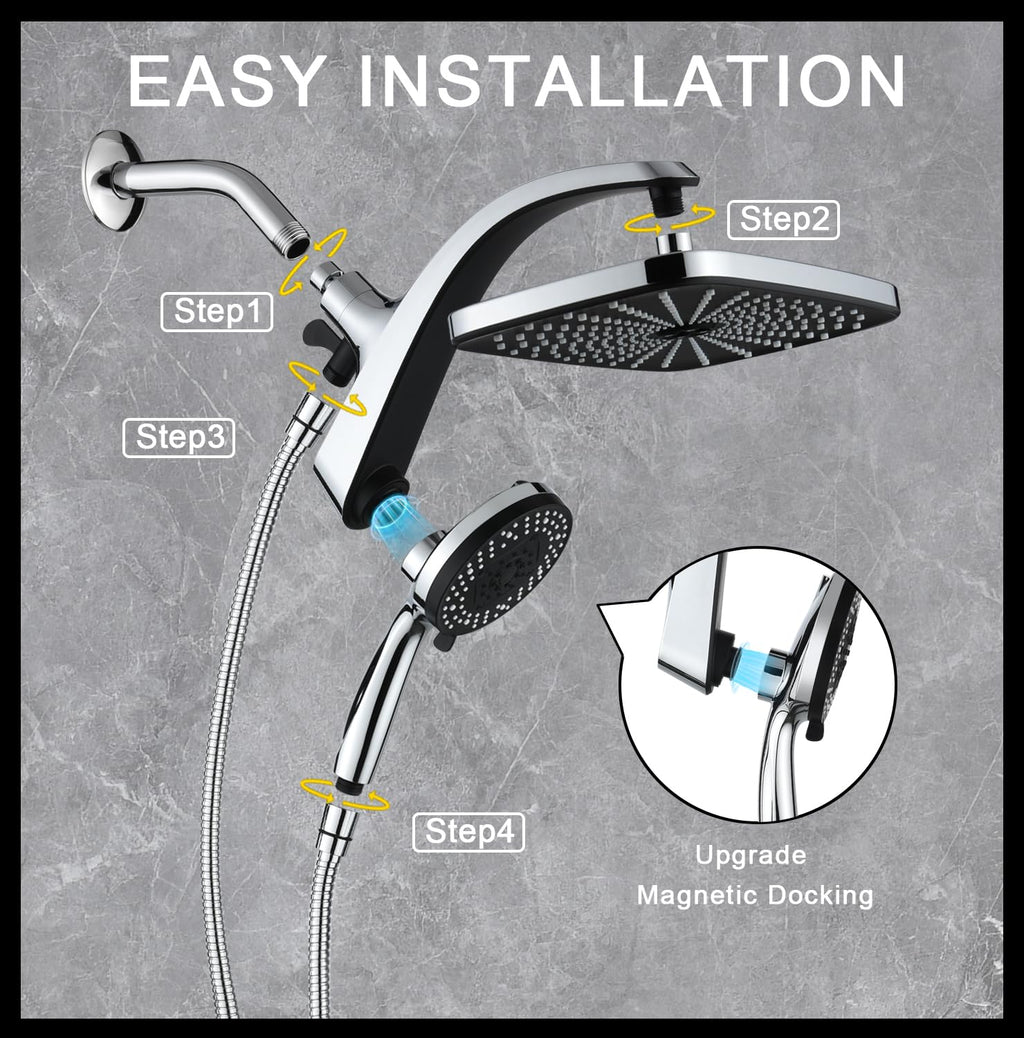 EASY INSTALLATION

Step2

Step1

Step3

Step4

Upgrade
Magnetic Docking