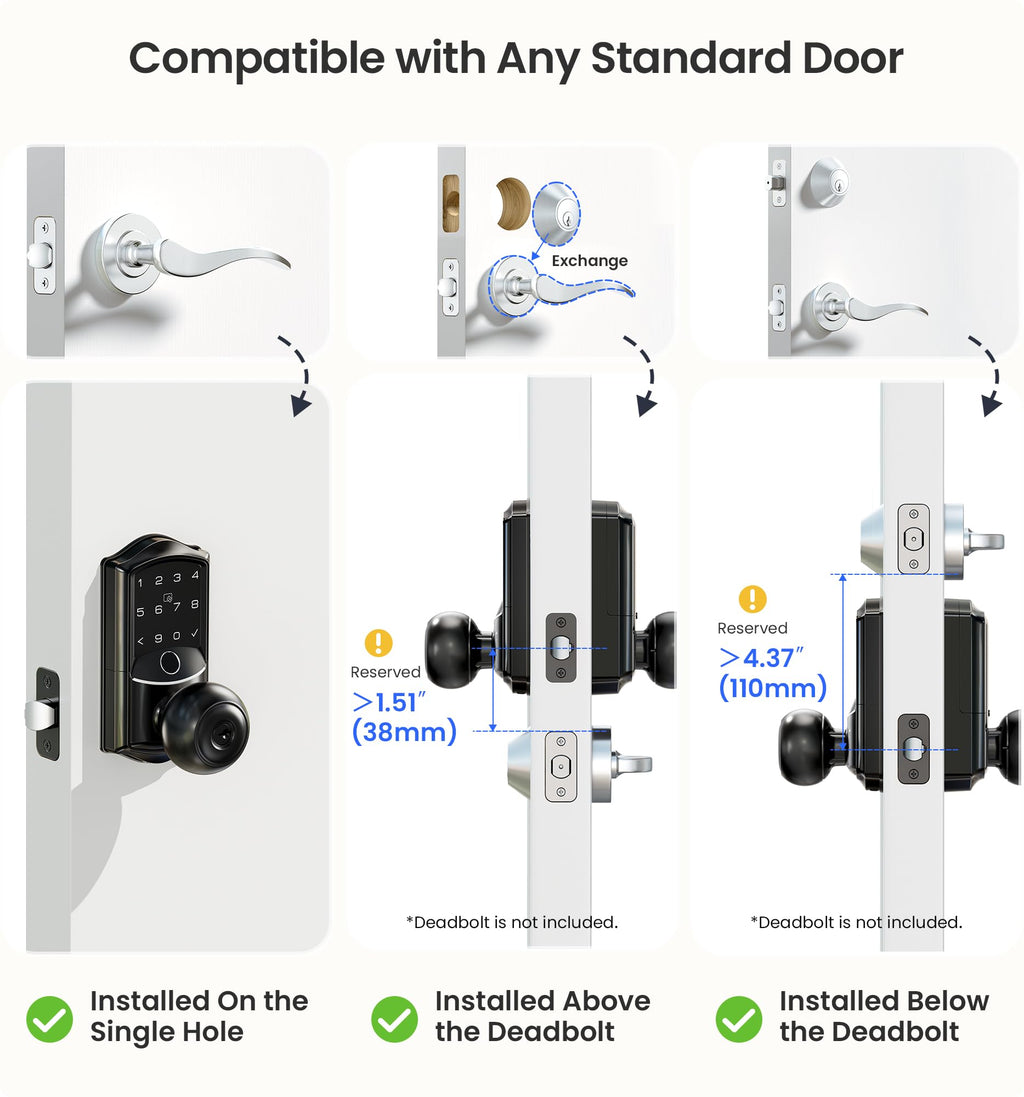 Compatible with Any Standard Door

Exchange

1 2 3 4
5 6 7 8
< 9 0 ✓

Reserved
>1.51″
(38mm)

*Deadbolt is not included.

Reserved
>4.37″
(110mm)

*Deadbolt is not included.

Installed On the Single Hole

Installed Above the Deadbolt

Installed Below the Deadbolt