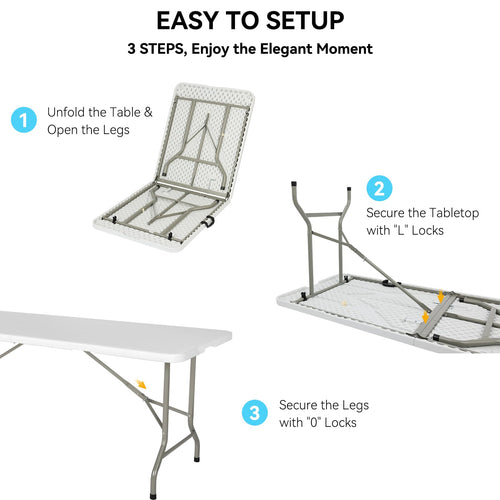 EASY TO SETUP
3 STEPS, Enjoy the Elegant Moment

1 Unfold the Table & Open the Legs

2 Secure the Tabletop with "L" Locks

3 Secure the Legs with "0" Locks