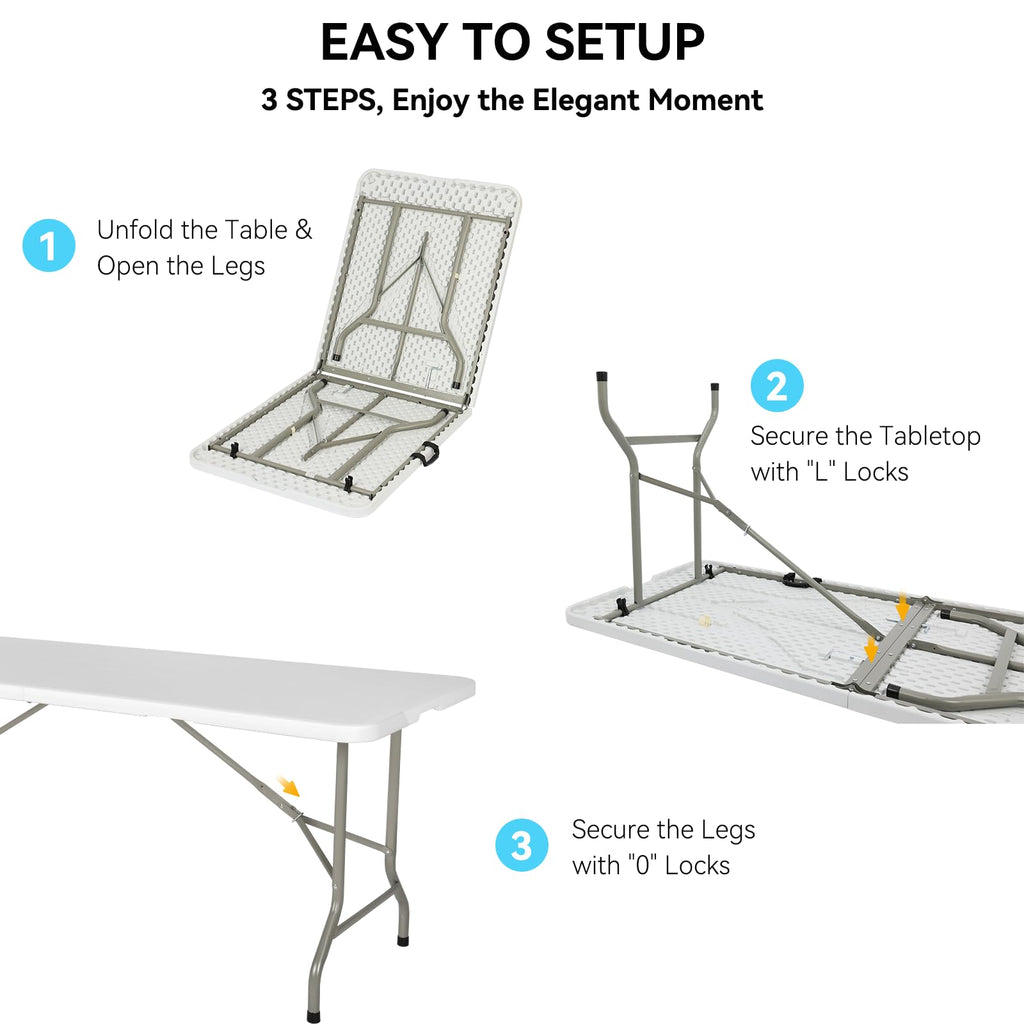 EASY TO SETUP

3 STEPS, Enjoy the Elegant Moment

1 Unfold the Table & Open the Legs

2 Secure the Tabletop with "L" Locks

3 Secure the Legs with "0" Locks